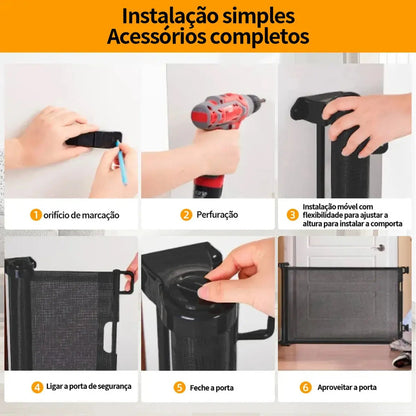 Instalação simples
Acessórios completos

1 orifício de marcação

2 Perfuração

3 Instalação móvel com flexibilidade para ajustar a altura para instalar a comporta

4 Ligar a porta de segurança

5 Feche a porta

6 Aproveitar a porta